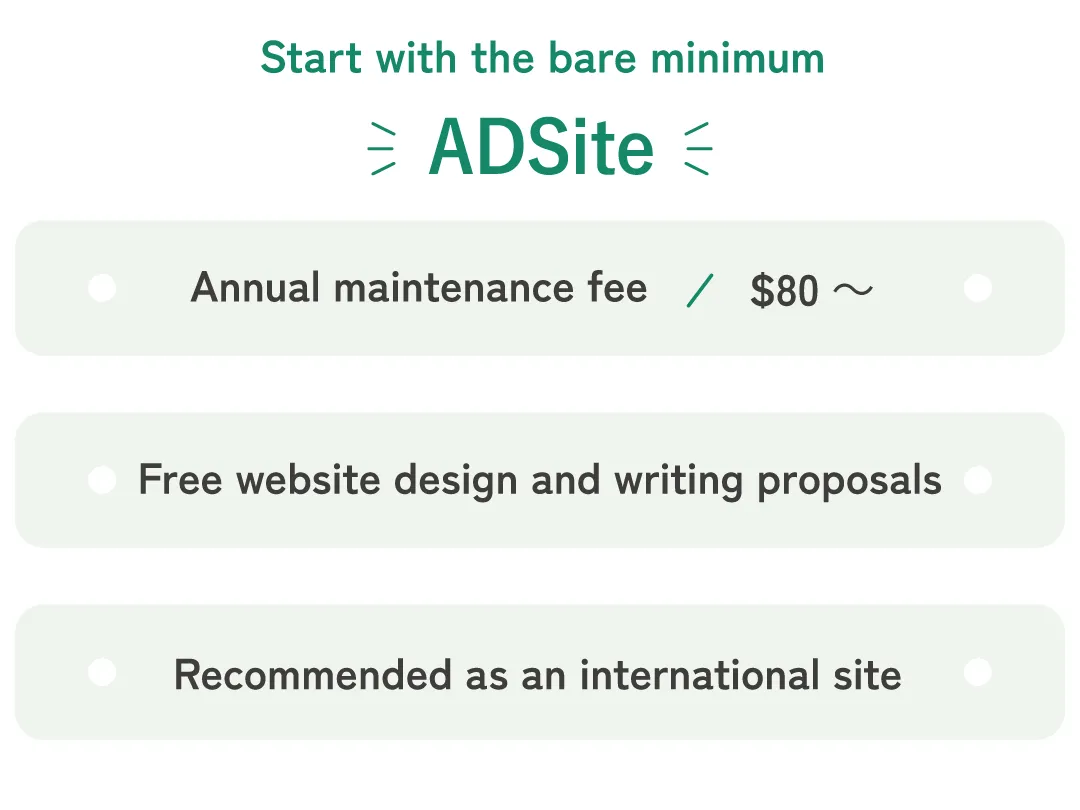 Start with the bare minimum

ADSite

Annual maintenance fee / $80 ～

Free website design and writing proposals

Recommended as an international site